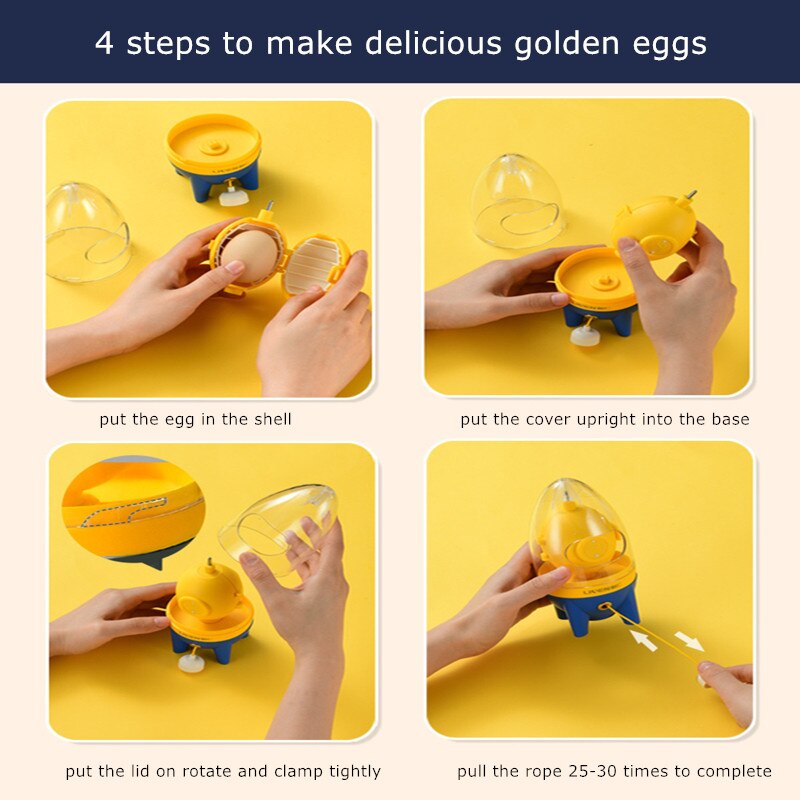 4 steps to make delicious golden eggs

put the egg in the shell

put the cover upright into the base

put the lid on rotate and clamp tightly

pull the rope 25-30 times to complete