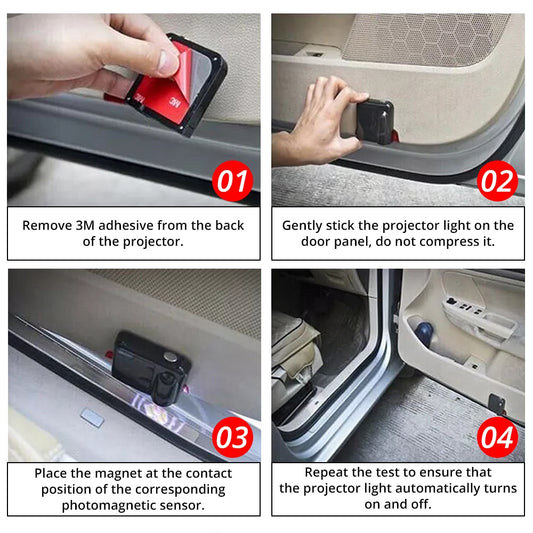 3M

01

Remove 3M adhesive from the back of the projector.

02

Gently stick the projector light on the door panel, do not compress it.

03

Place the magnet at the contact position of the corresponding photomagnetic sensor.

04

Repeat the test to ensure that the projector light automatically turns on and off.