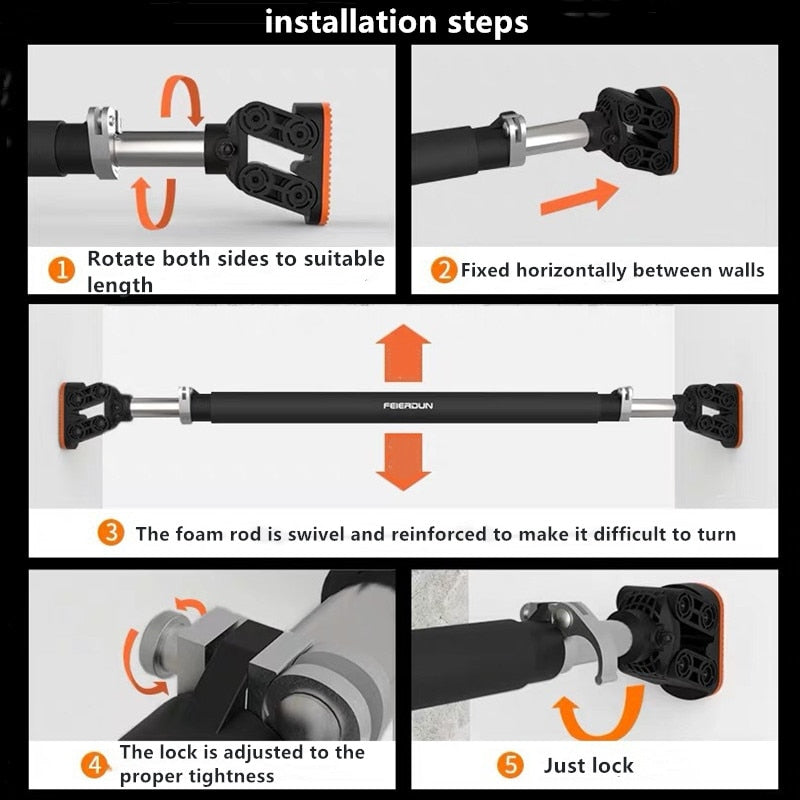 installation steps

1 Rotate both sides to suitable length

2 Fixed horizontally between walls

FEIERDUN

3 The foam rod is swivel and reinforced to make it difficult to turn

4 The lock is adjusted to the proper tightness

5 Just lock